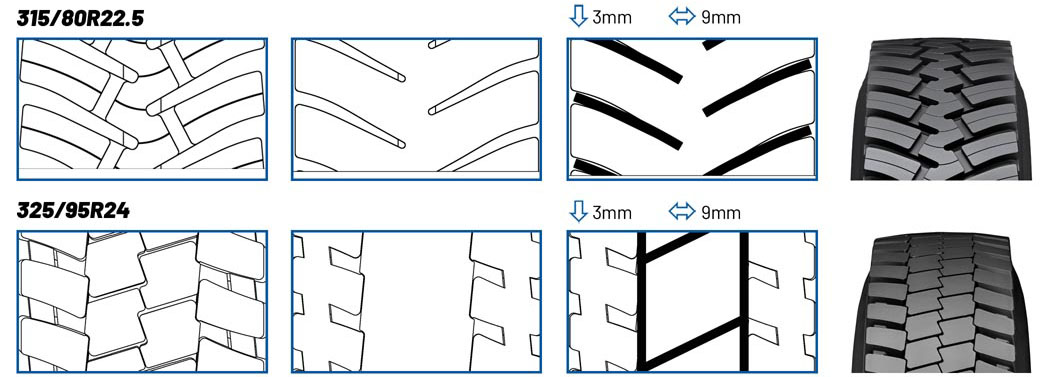 315/80R22.5

3mm 9mm

325/95R24

3mm 9mm